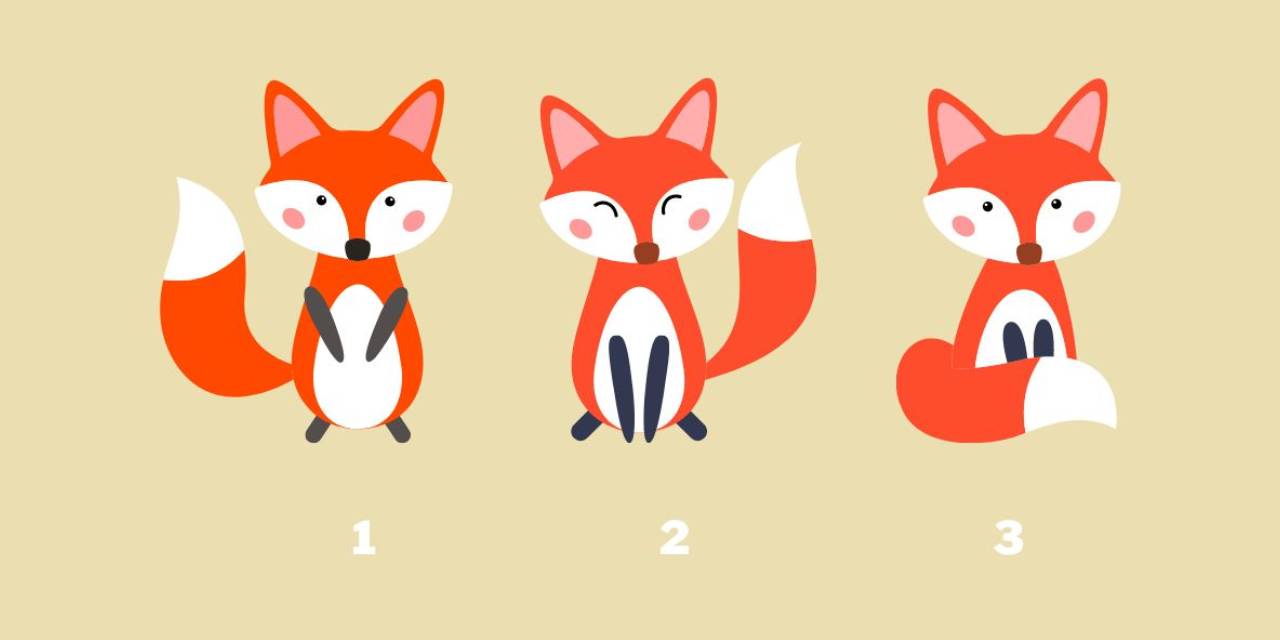 1

2

3