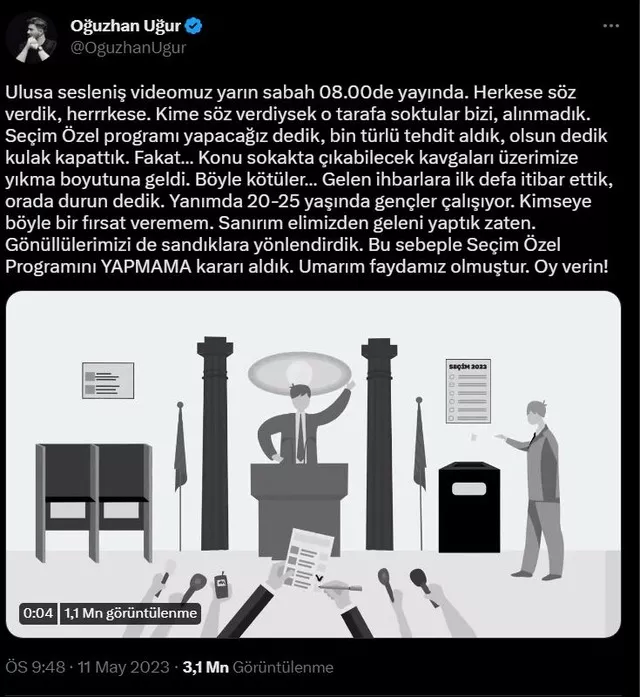 Oğuzhan Uğur
@OguzhanUgur

Ulusa sesleniş videomuz yarın sabah 08.00de yayında. Herkese söz verdik, herrrkese. Kime söz verdiysek o tarafa soktular bizi, alınmadık. Seçim Özel programı yapacağız dedik, bin türlü tehdit aldık, olsun dedik kulak kapattık. Fakat... Konu sokakta çıkabilecek kavgaları üzerimize yıkma boyutuna geldi. Böyle kötüler... Gelen ihbarlara ilk defa itibar ettik, orada durun dedik. Yanımda 20-25 yaşında gençler çalışıyor. Kimseye böyle bir fırsat veremem. Sanırım elimizden geleni yaptık zaten. Gönüllülerimizi de sandıklara yönlendirdik. Bu sebeple Seçim Özel Programını YAPMAMA kararı aldık. Umarım faydamız olmuştur. Oy verin!

SEÇİM 2023

0:04 1,1 Mn görüntülenme

ÖS 9:48 · 11 May 2023 · 3,1 Mn Görüntülenme