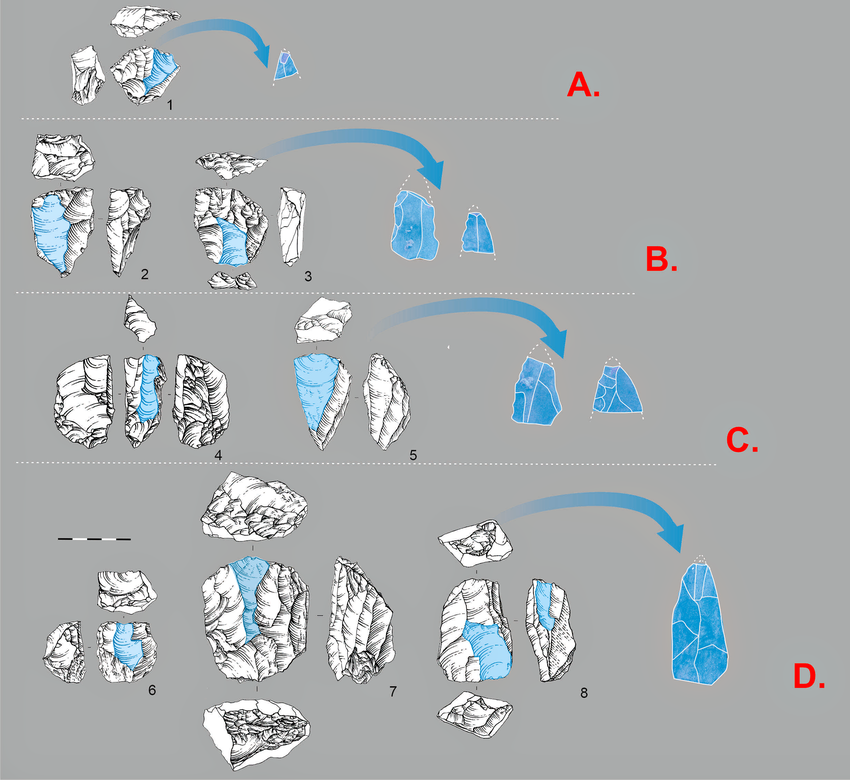 1

A.

2

3

B.

4

5

C.

6

7

8

D.