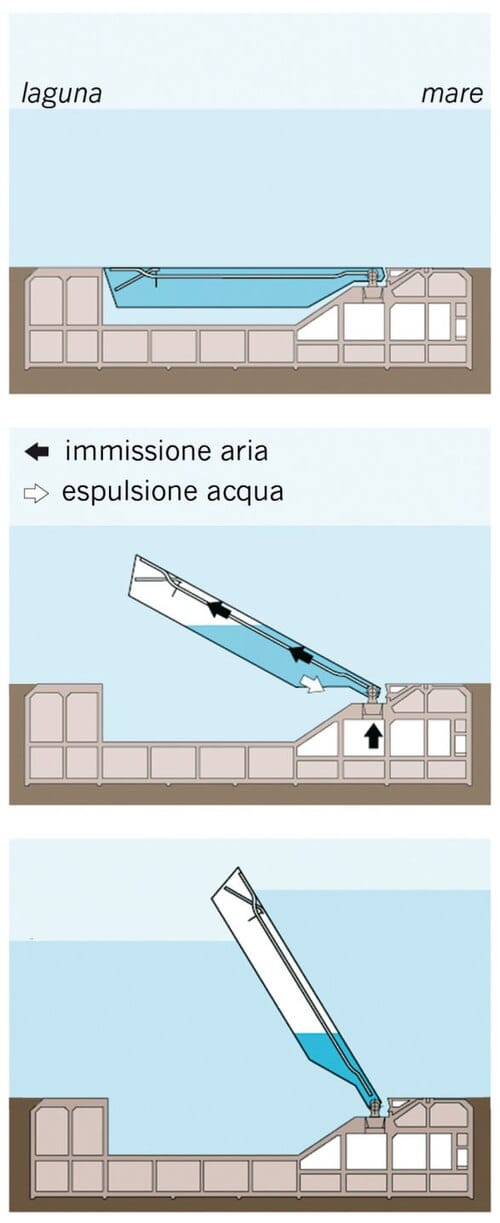 laguna

mare

immissione aria
espulsione acqua